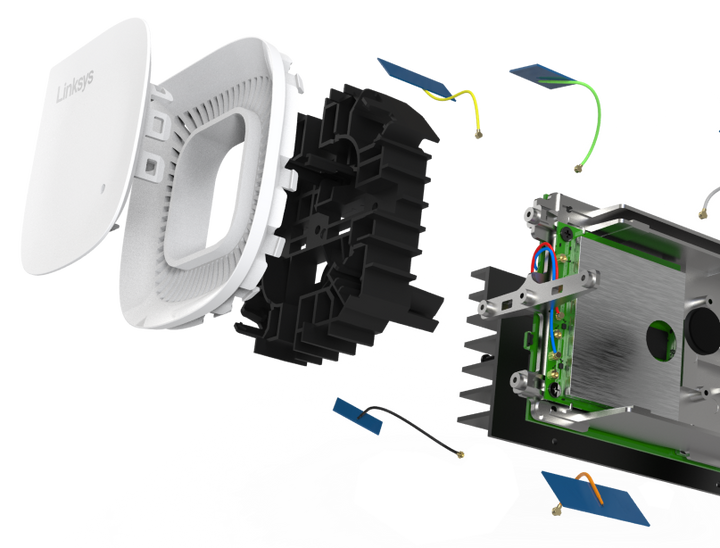 Linksys